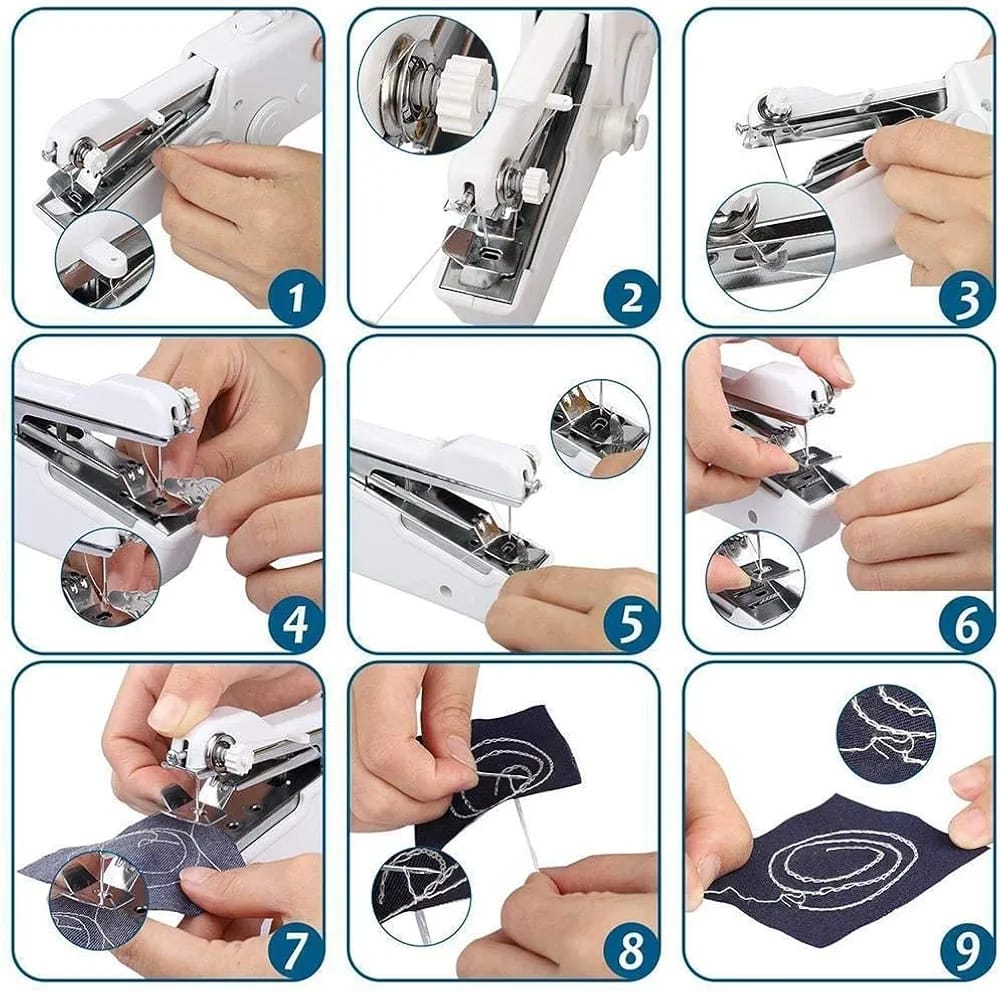 1
2
3
4
5
6
7
8
9