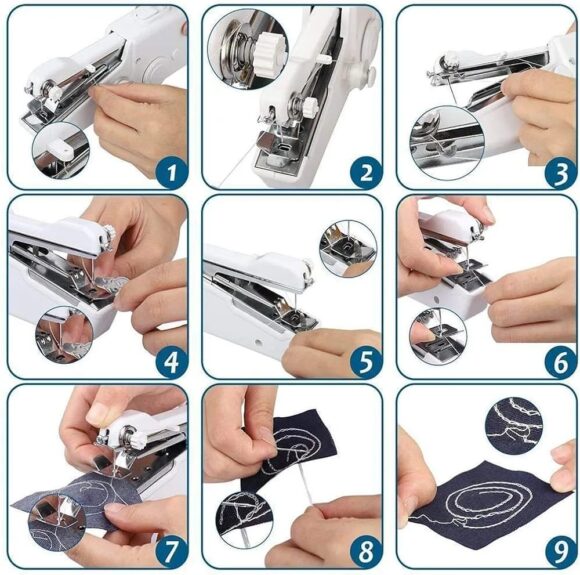 1
2
3
4
5
6
7
8
9